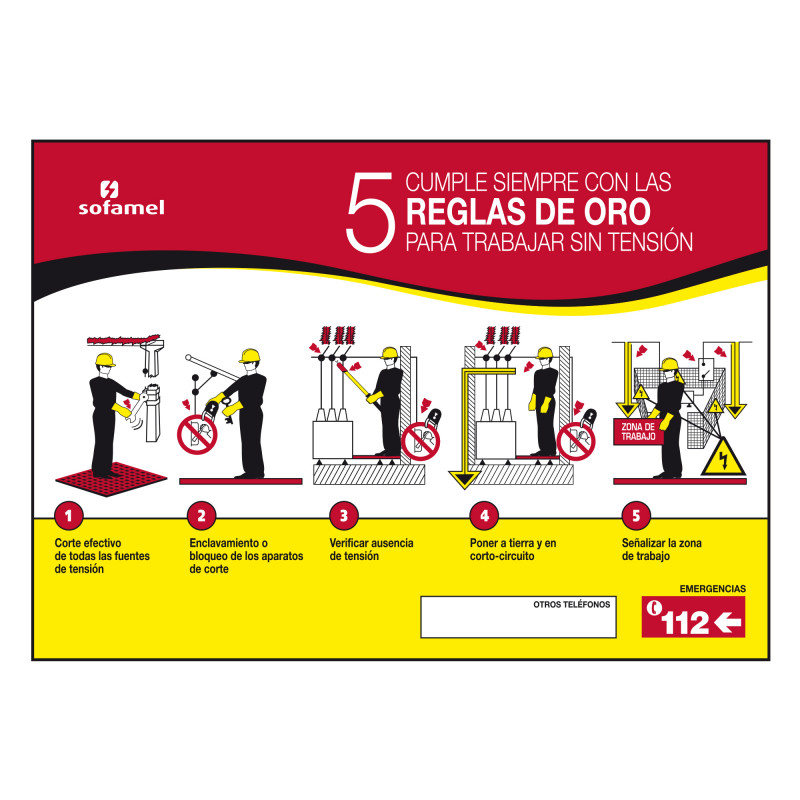 sofamel

5 CUMPLE SIEMPRE CON LAS
REGLAS DE ORO
PARA TRABAJAR SIN TENSIÓN

ZONA DE TRABAJO

1
Corte efectivo de todas las fuentes de tensión

2
Enclavamiento o bloqueo de los aparatos de corte

3
Verificar ausencia de tensión

4
Poner a tierra y en corto-circuito

5
Señalizar la zona de trabajo

OTROS TELÉFONOS

EMERGENCIAS
112